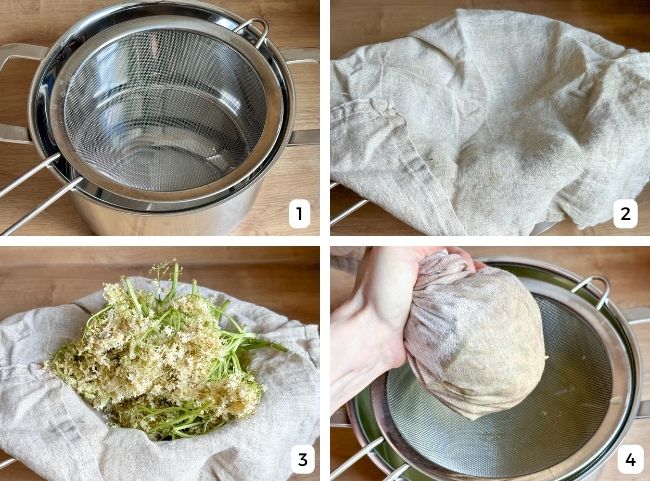 1

2

3

4