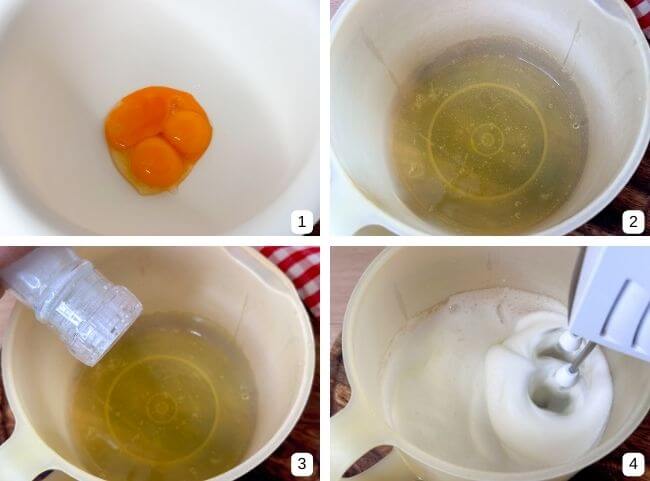 1

2

3

4