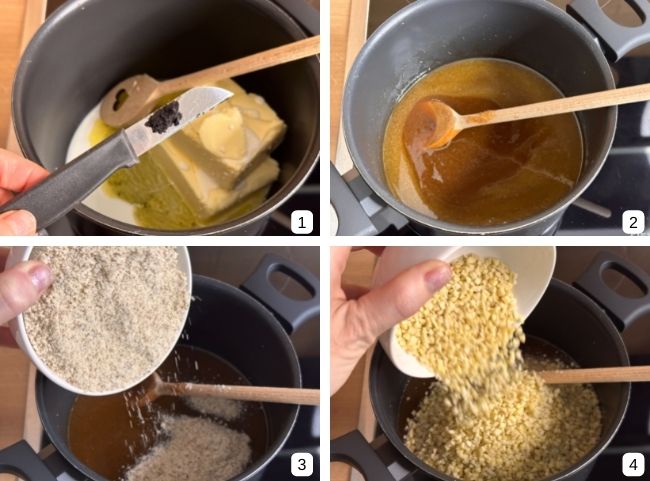 1
2
3
4