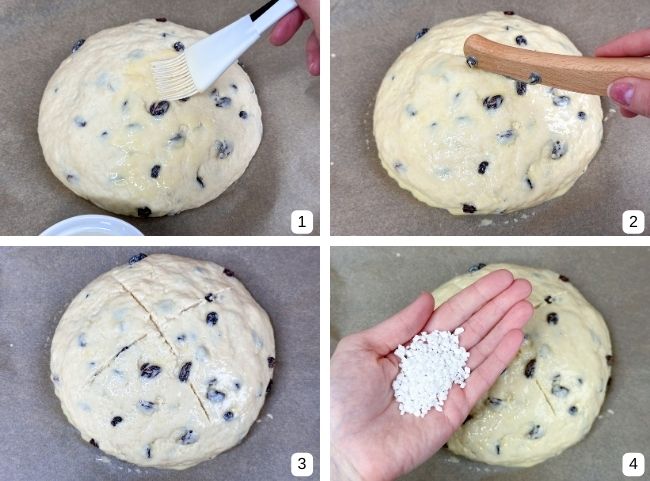 1

2

3

4