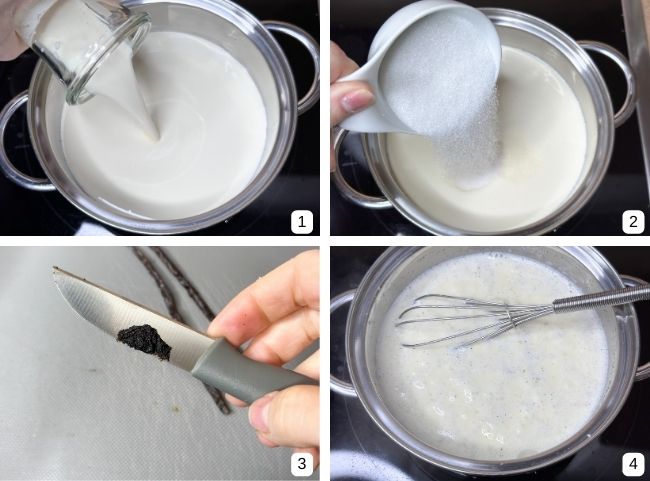 1

2

3

4