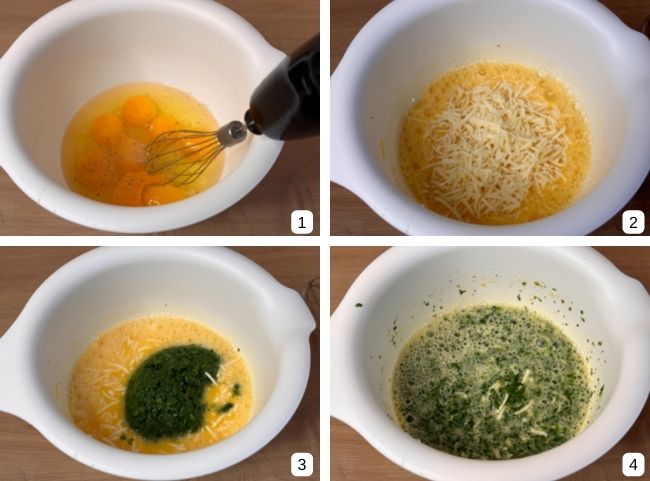 1
2
3
4