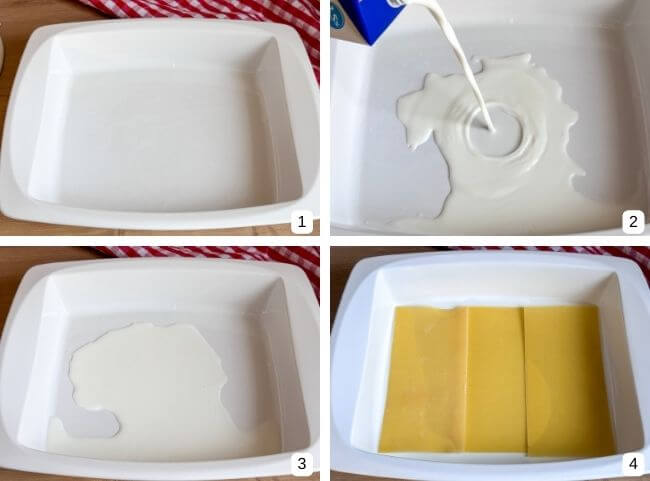 1
2
3
4