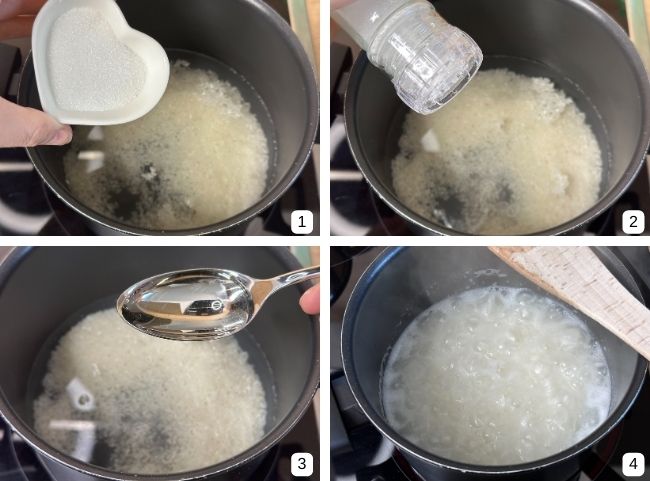 1

2

3

4